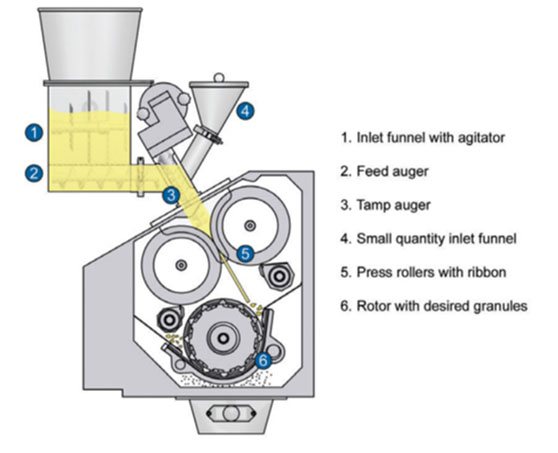 1
2
3
4
5
6

1. Inlet funnel with agitator
2. Feed auger
3. Tamp auger
4. Small quantity inlet funnel
5. Press rollers with ribbon
6. Rotor with desired granules